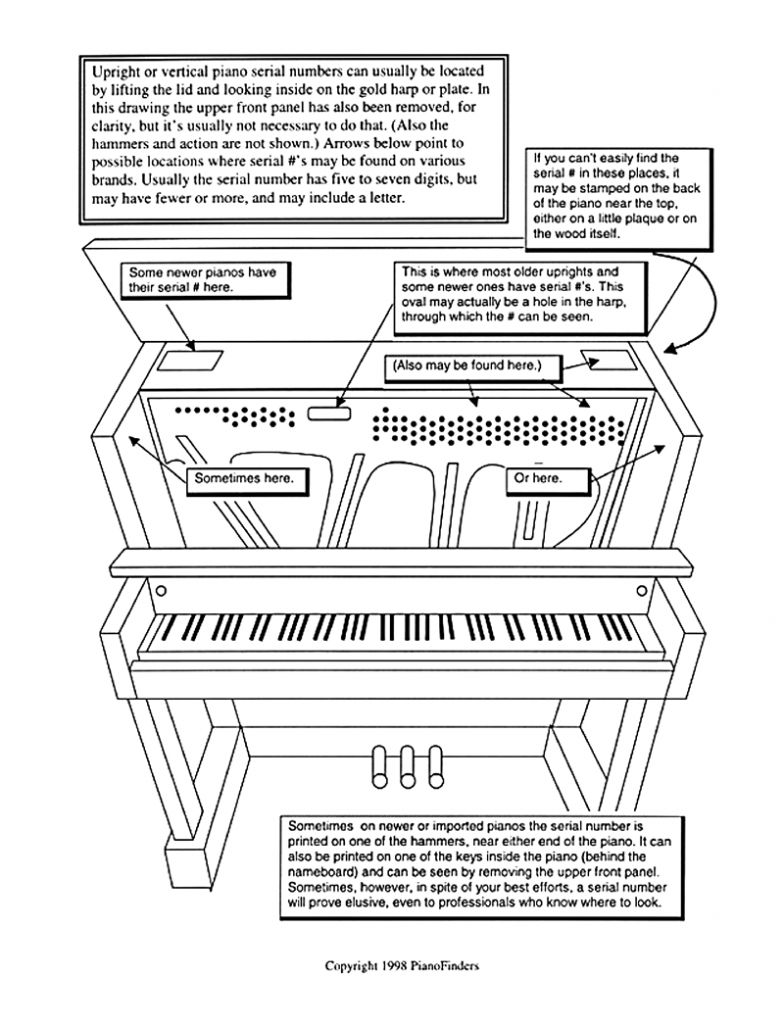 Upright or vertical piano serial numbers can usually be located by lifting the lid and looking inside on the gold harp or plate. In this drawing the upper front panel has also been removed, for clarity, but it's usually not necessary to do that. (Also the hammers and action are not shown.) Arrows below point to possible locations where serial #'s may be found on various brands. Usually the serial number has five to seven digits, but may have fewer or more, and may include a letter.

If you can't easily find the serial # in these places, it may be stamped on the back of the piano near the top, either on a little plaque or on the wood itself.

Some newer pianos have their serial # here.

This is where most older uprights and some newer ones have serial #'s. This oval may actually be a hole in the harp, through which the # can be seen.

(Also may be found here.)

Sometimes here.

Or here.

Sometimes on newer or imported pianos the serial number is printed on one of the hammers, near either end of the piano. It can also be printed on one of the keys inside the piano (behind the nameboard) and can be seen by removing the upper front panel. Sometimes, however, in spite of your best efforts, a serial number will prove elusive, even to professionals who know where to look.

Copyright 1998 PianoFinders